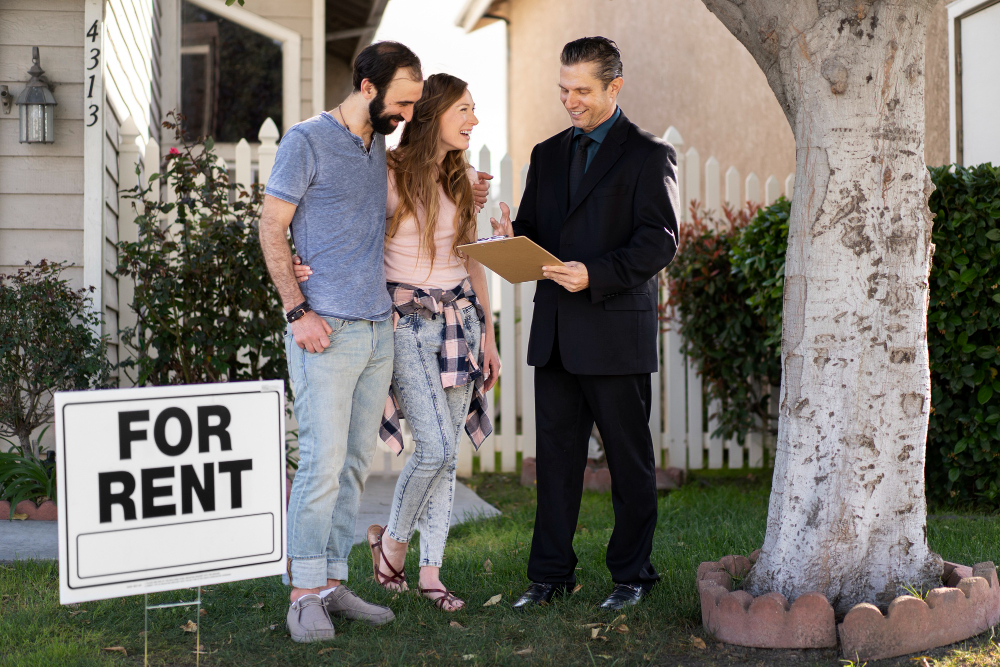 4313

FOR RENT